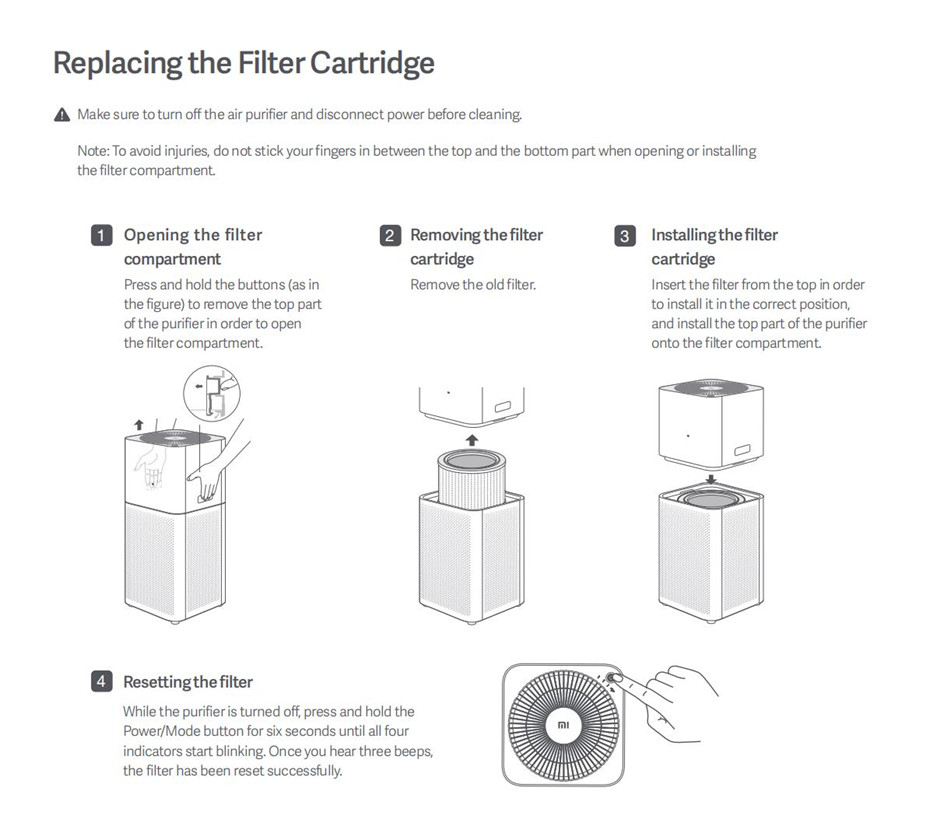 Replacing the Filter Cartridge

Make sure to turn off the air purifier and disconnect power before cleaning.

Note: To avoid injuries, do not stick your fingers in between the top and the bottom part when opening or installing the filter compartment.

1 Opening the filter compartment
Press and hold the buttons (as in the figure) to remove the top part of the purifier in order to open the filter compartment.

2 Removing the filter cartridge
Remove the old filter.

3 Installing the filter cartridge
Insert the filter from the top in order to install it in the correct position, and install the top part of the purifier onto the filter compartment.

4 Resetting the filter
While the purifier is turned off, press and hold the Power/Mode button for six seconds until all four indicators start blinking. Once you hear three beeps, the filter has been reset successfully.

MI